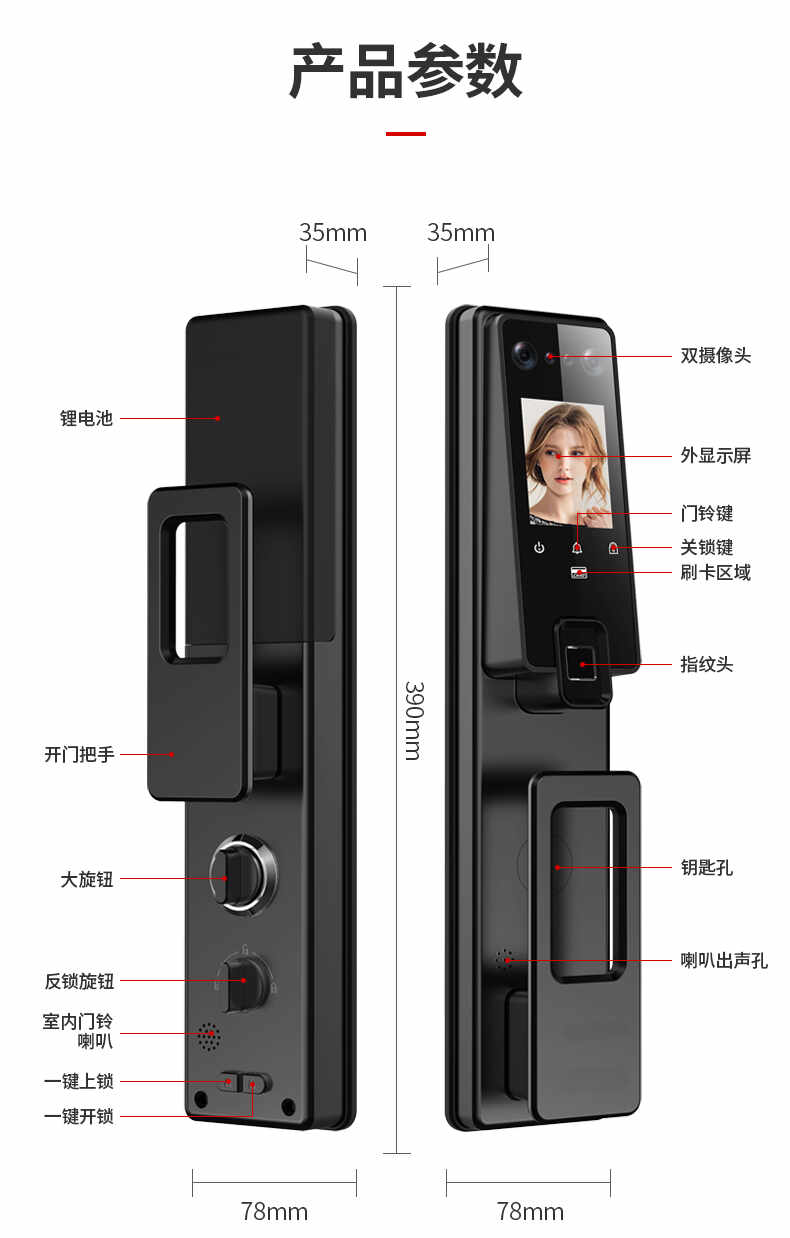 产品参数

35mm

35mm

锂电池

开门把手

大旋钮

反锁旋钮

室内门铃喇叭

一键上锁

一键开锁

390mm

双摄像头

外显示屏

门铃键

关锁键

刷卡区域

指纹头

钥匙孔

喇叭出声孔

78mm

78mm