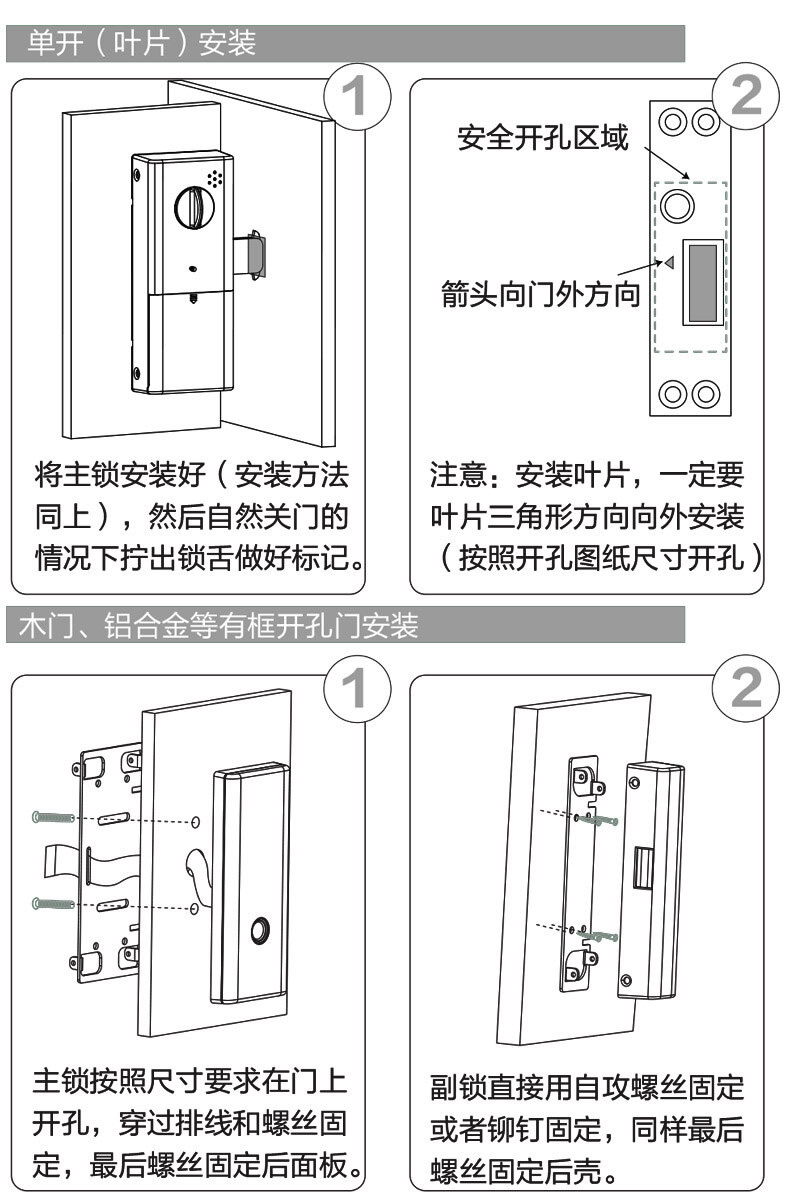 单开（叶片）安装

1

将主锁安装好（安装方法同上），然后自然关门的情况下拧出锁舌做好标记。

2

安全开孔区域

箭头向门外方向

注意：安装叶片，一定要叶片三角形方向向外安装（按照开孔图纸尺寸开孔）

木门、铝合金等有框开孔门安装

1

主锁按照尺寸要求在门上开孔，穿过排线和螺丝固定，最后螺丝固定后面板。

2

副锁直接用自攻螺丝固定或者铆钉固定，同样最后螺丝固定后壳。