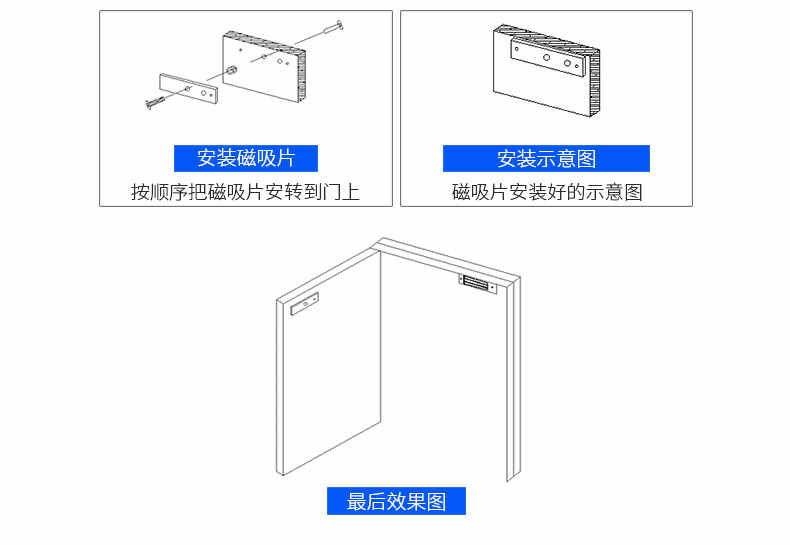 安装磁吸片
按顺序把磁吸片安转到门上

安装示意图
磁吸片安装好的示意图

最后效果图