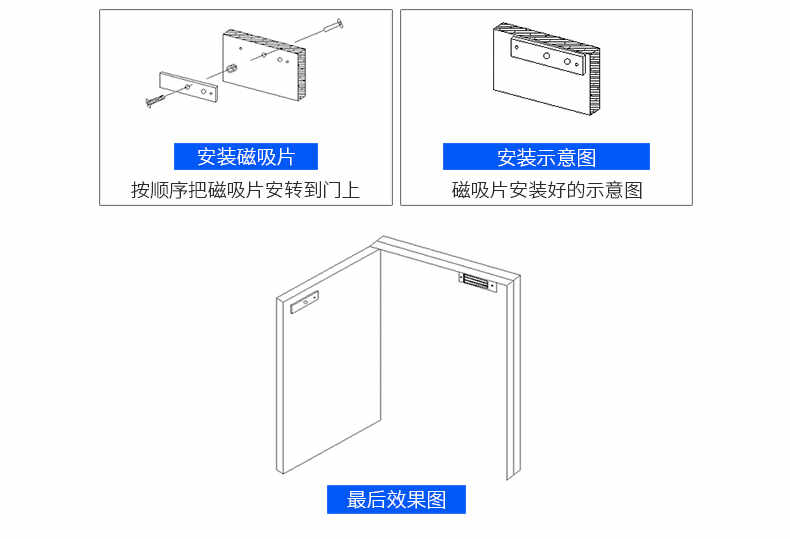 安装磁吸片

按顺序把磁吸片安转到门上

安装示意图

磁吸片安装好的示意图

最后效果图