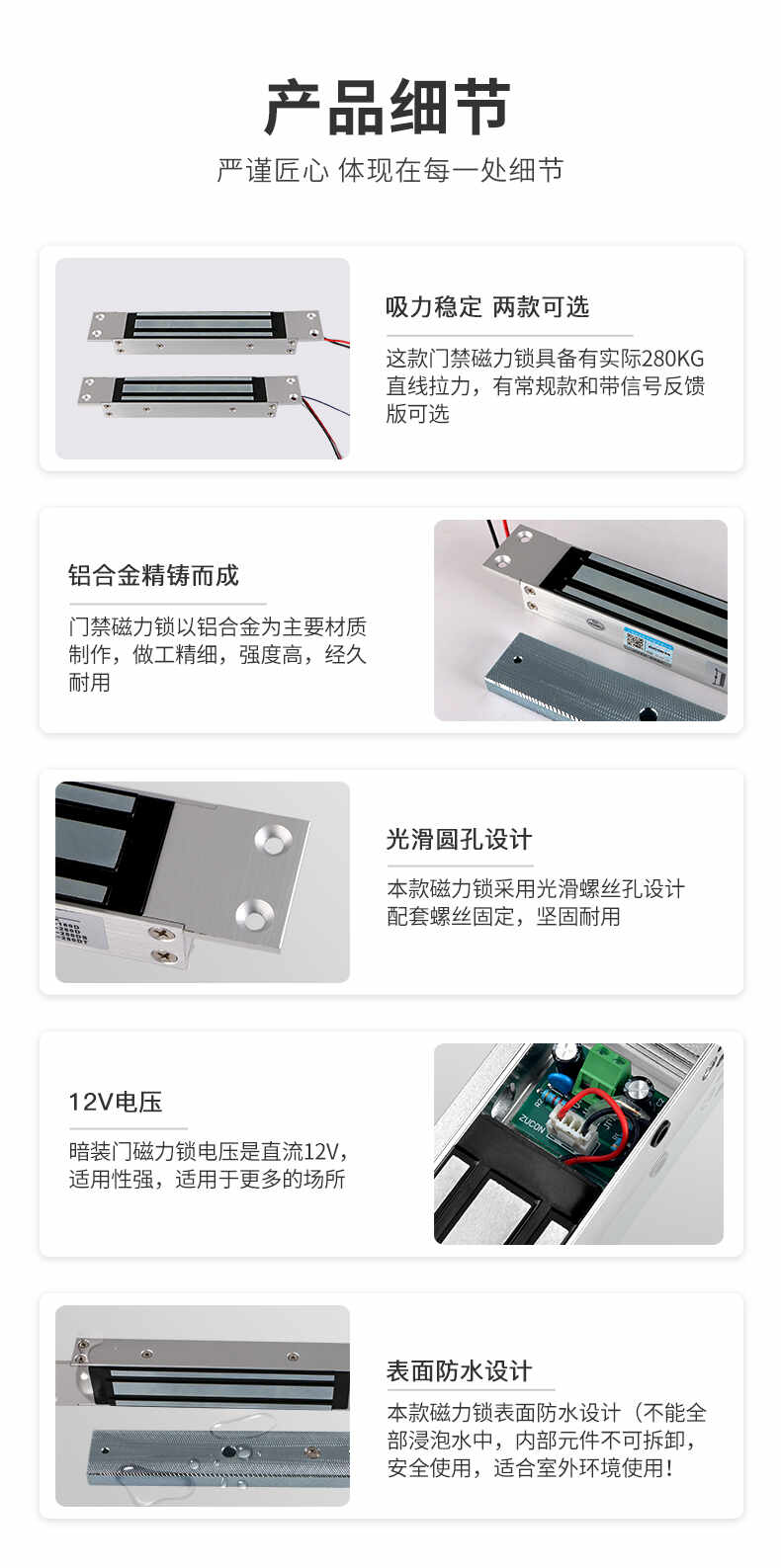 产品细节

严谨匠心 体现在每一处细节

吸力稳定 两款可选

这款门禁磁力锁具备有实际280KG直线拉力，有常规款和带信号反馈版可选

铝合金精铸而成

门禁磁力锁以铝合金为主要材质制作，做工精细，强度高，经久耐用

光滑圆孔设计

本款磁力锁采用光滑螺丝孔设计配套螺丝固定，坚固耐用

12V电压

暗装门磁力锁电压是直流12V，适用性强，适用于更多的场所

ZUCON

表面防水设计

本款磁力锁表面防水设计（不能全部浸泡水中，内部元件不可拆卸，安全使用，适合室外环境使用！