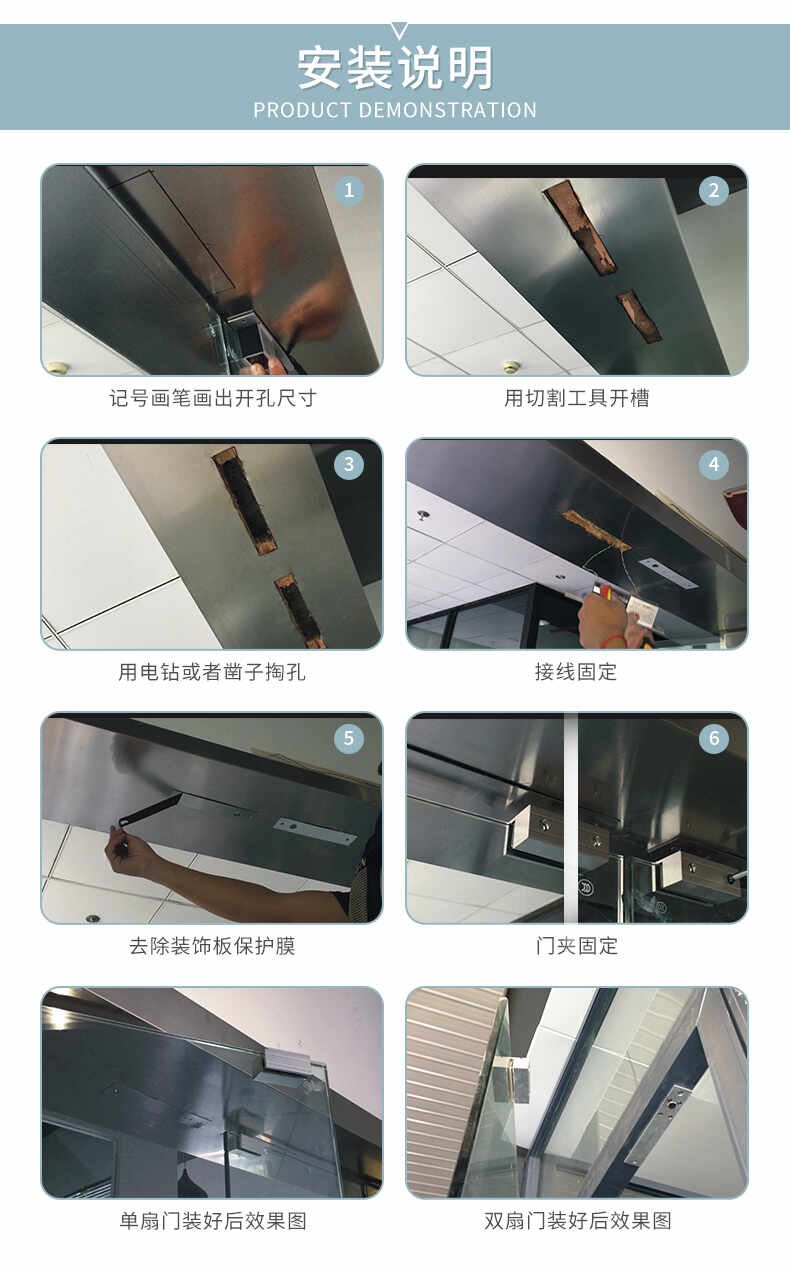 安装说明
PRODUCT DEMONSTRATION

1
记号画笔画出开孔尺寸

2
用切割工具开槽

3
用电钻或者凿子掏孔

4
接线固定

5
去除装饰板保护膜

6
门夹固定

单扇门装好后效果图

双扇门装好后效果图