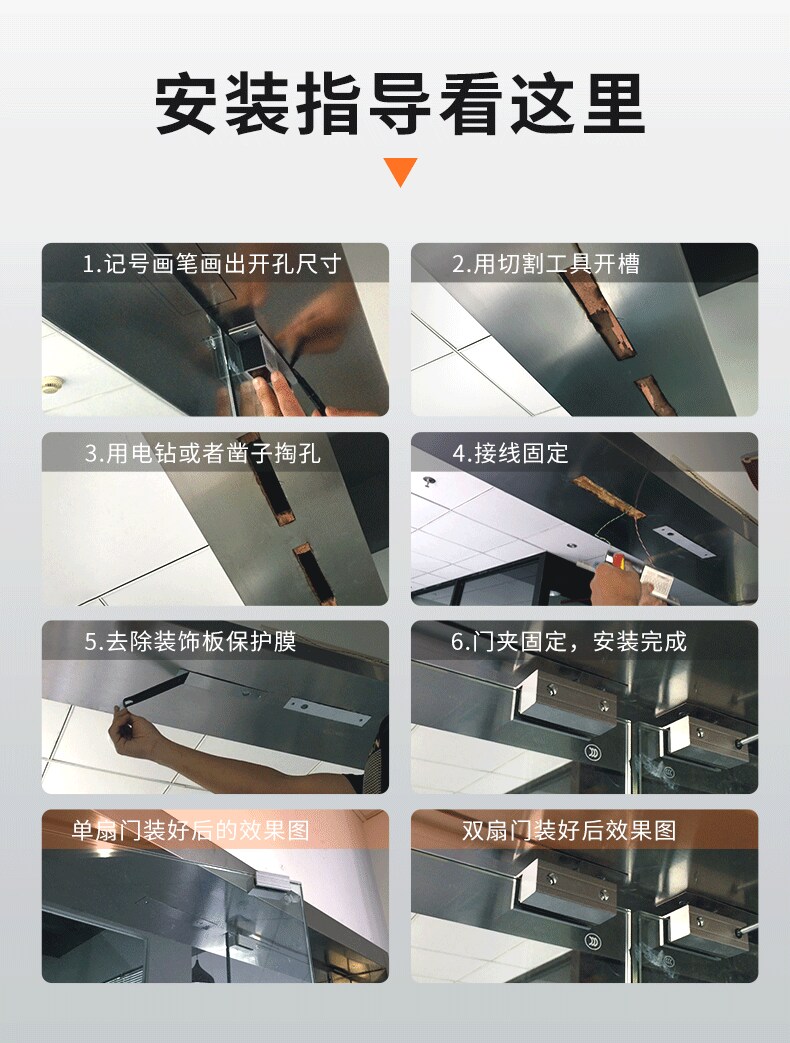 安装指导看这里

1.记号画笔画出开孔尺寸

2.用切割工具开槽

3.用电钻或者凿子掏孔

4.接线固定

5.去除装饰板保护膜

6.门夹固定，安装完成

单扇门装好后的效果图

双扇门装好后效果图