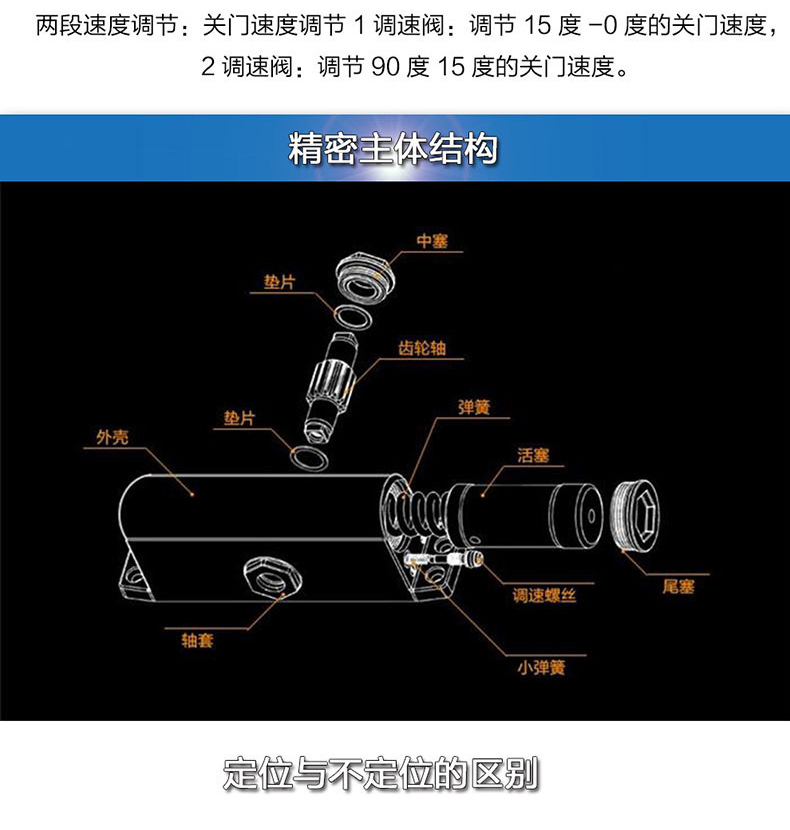 两段速度调节：关门速度调节 1 调速阀：调节 15 度 -0 度的关门速度，2 调速阀：调节 90 度 15 度的关门速度。

精密主体结构

中塞
垫片
齿轮轴
垫片
外壳
弹簧
活塞
尾塞
调速螺丝
轴套
小弹簧

定位与不定位的区别