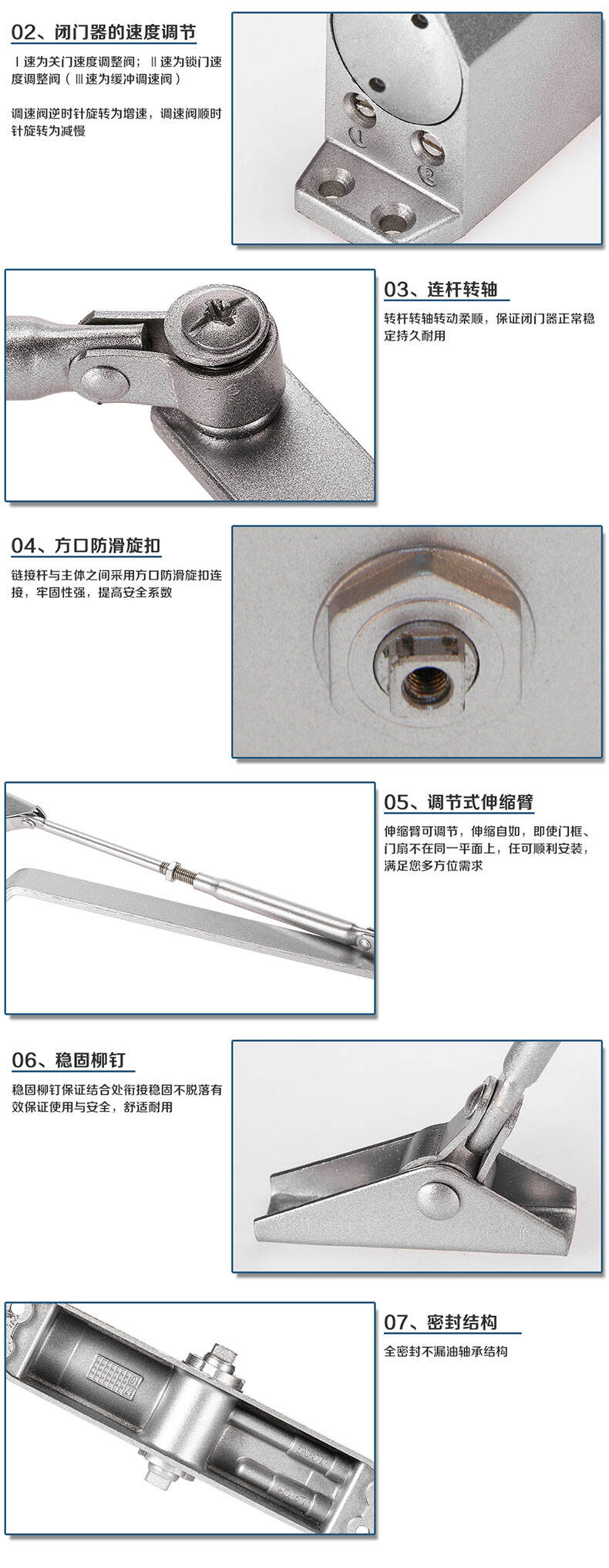 02、闭门器的速度调节

Ⅰ速为关门速度调整阀；Ⅱ速为锁门速度调整阀（Ⅲ速为缓冲调速阀）

调速阀逆时针旋转为增速，调速阀顺时针旋转为减慢

1

2

03、连杆转轴

转杆转轴转动柔顺，保证闭门器正常稳定持久耐用

04、方口防滑旋扣

链接杆与主体之间采用方口防滑旋扣连接，牢固性强，提高安全系数

05、调节式伸缩臂

伸缩臂可调节，伸缩自如，即使门框、门扇不在同一平面上，任可顺利安装，满足您多方位需求

06、稳固柳钉

稳固柳钉保证结合处衔接稳固不脱落有效保证使用与安全，舒适耐用

07、密封结构

全密封不漏油轴承结构