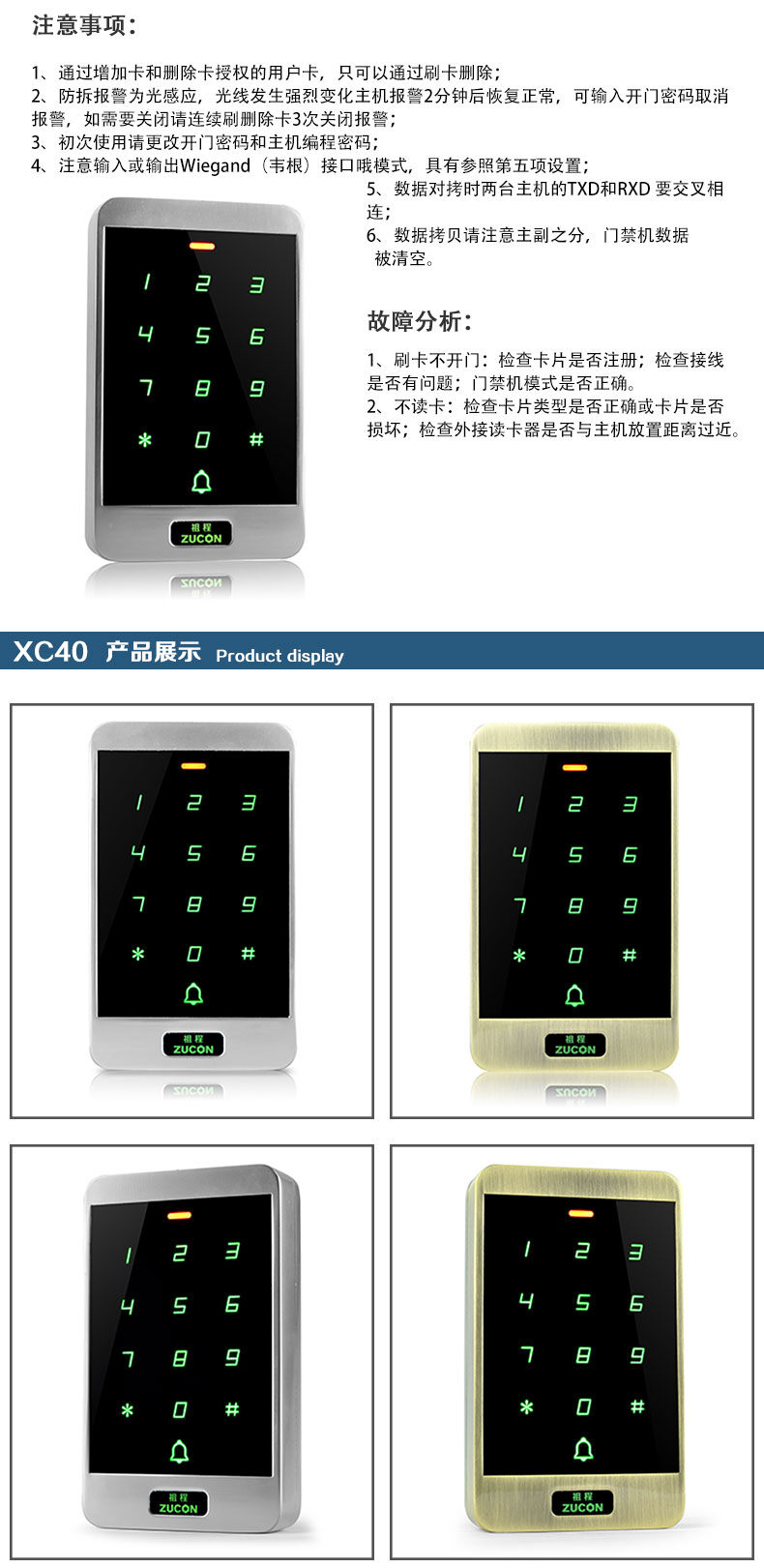 注意事项：

1、通过增加卡和删除卡授权的用户卡，只可以通过刷卡删除；
2、防拆报警为光感应，光线发生强烈变化主机报警2分钟后恢复正常，可输入开门密码取消报警，如需要关闭请连续刷删除卡3次关闭报警；
3、初次使用请更改开门密码和主机编程密码；
4、注意输入或输出Wiegand（韦根）接口哦模式，具有参照第五项设置；
5、数据对拷时两台主机的TXD和RXD 要交叉相连；
6、数据拷贝请注意主副之分，门禁机数据被清空。

1 2 3
4 5 6
7 8 9
* 0 #

祖程
ZUCON

故障分析：

1、刷卡不开门：检查卡片是否注册；检查接线是否有问题；门禁机模式是否正确。
2、不读卡：检查卡片类型是否正确或卡片是否损坏；检查外接读卡器是否与主机放置距离过近。

XC40 产品展示 Product display

1 2 3
4 5 6
7 8 9
* 0 #
祖程
ZUCON

1 2 3
4 5 6
7 8 9
* 0 #
祖程
ZUCON

1 2 3
4 5 6
7 8 9
* 0 #
祖程
ZUCON

1 2 3
4 5 6
7 8 9
* 0 #
祖程
ZUCON