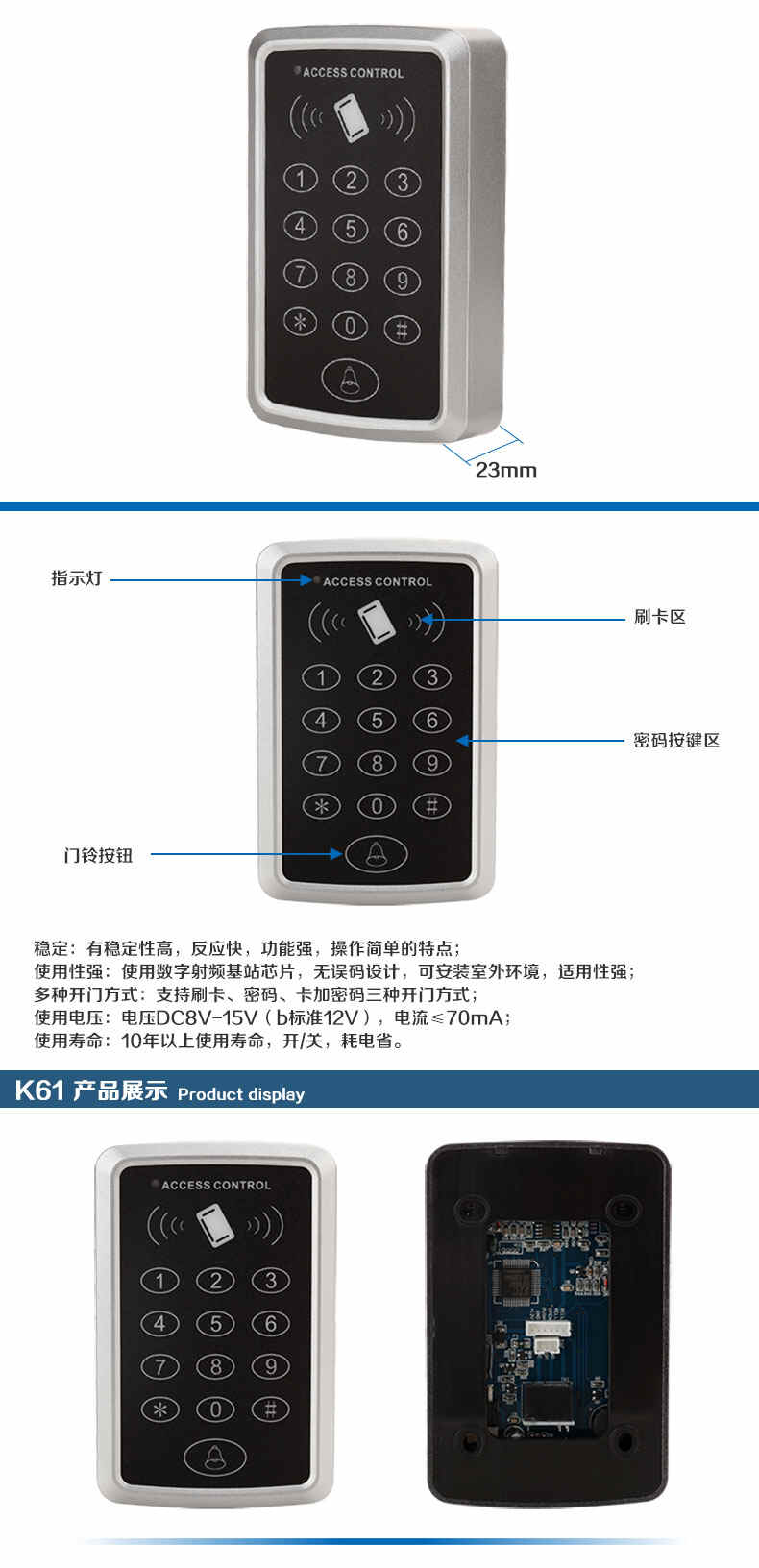 ACCESS CONTROL

1 2 3
4 5 6
7 8 9
* 0 #

23mm

指示灯

ACCESS CONTROL

刷卡区

1 2 3
4 5 6
7 8 9
* 0 #

密码按键区

门铃按钮

稳定：有稳定性高，反应快，功能强，操作简单的特点；
使用性强：使用数字射频基站芯片，无误码设计，可安装室外环境，适用性强；
多种开门方式：支持刷卡、密码、卡加密码三种开门方式；
使用电压：电压DC8V-15V（b标准12V），电流≤70mA；
使用寿命：10年以上使用寿命，开/关，耗电省。

K61 产品展示 Product display

ACCESS CONTROL

1 2 3
4 5 6
7 8 9
* 0 #