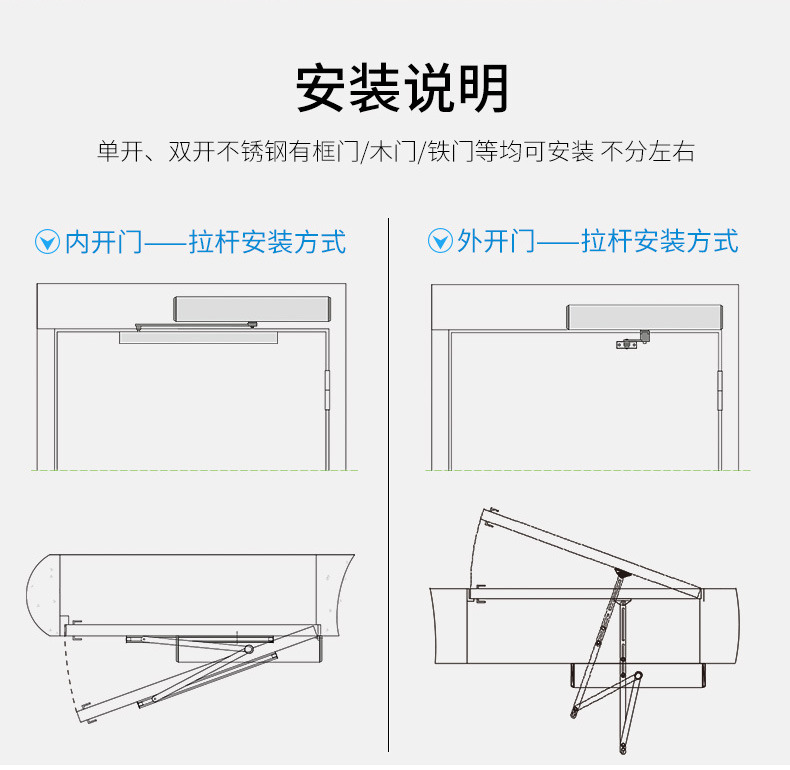 安装说明

单开、双开不锈钢有框门/木门/铁门等均可安装 不分左右

内开门——拉杆安装方式

外开门——拉杆安装方式