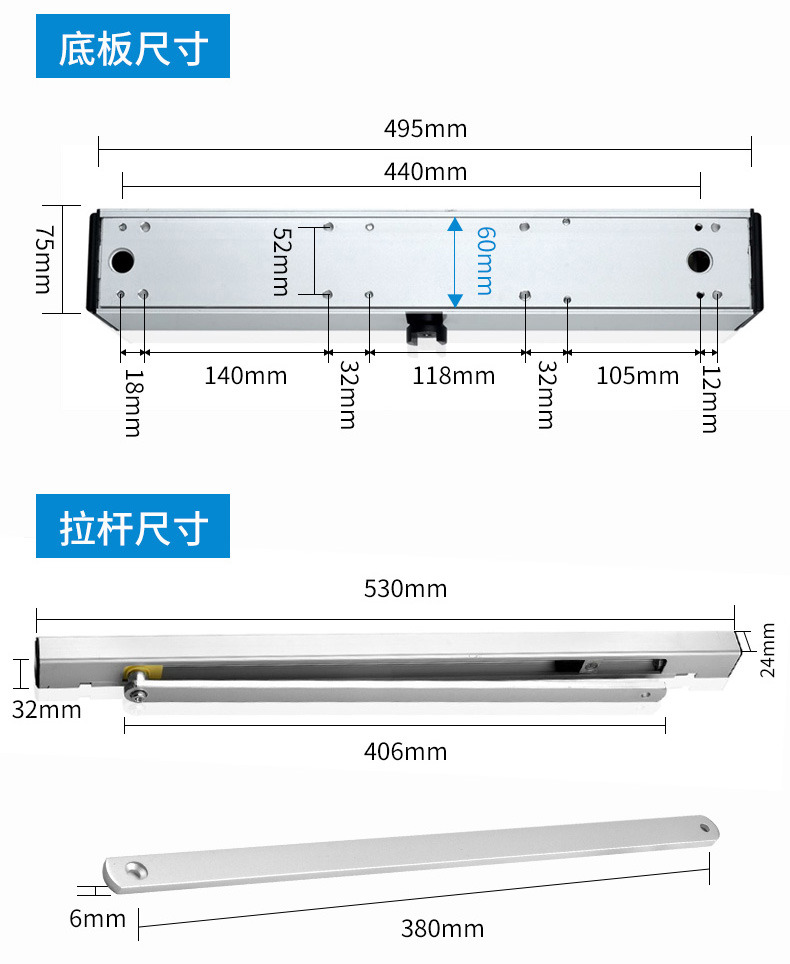 底板尺寸

495mm

440mm

75mm

52mm

60mm

18mm

140mm

32mm

118mm

32mm

105mm

12mm

拉杆尺寸

530mm

24mm

32mm

406mm

6mm

380mm