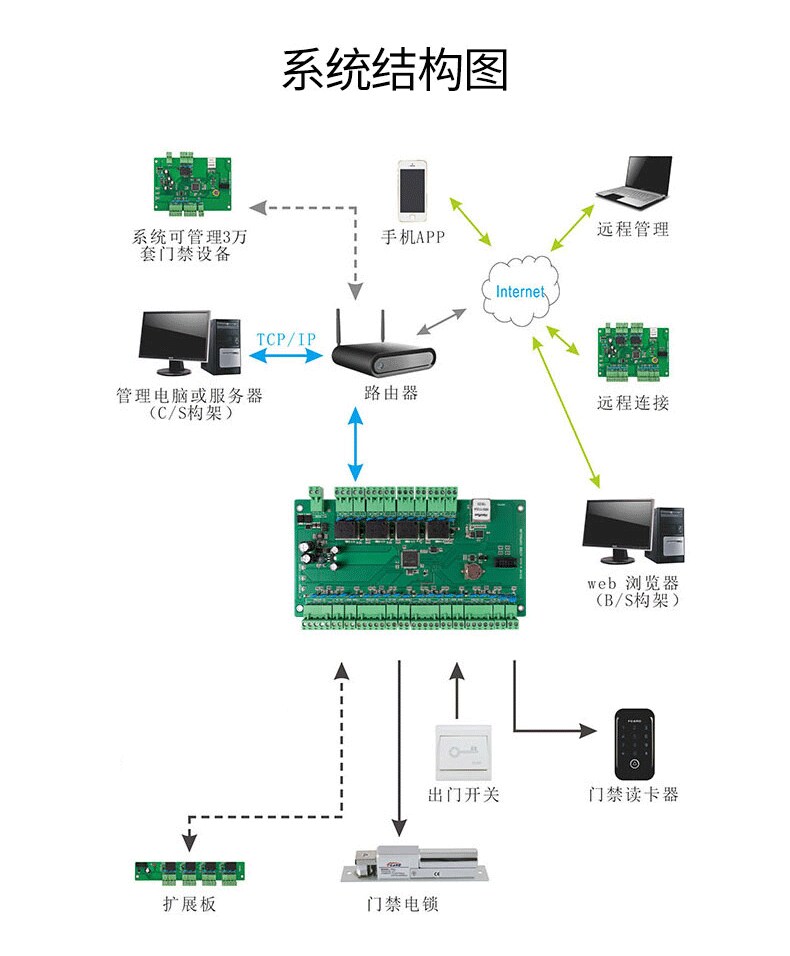 系统结构图

系统可管理3万套门禁设备

手机APP

远程管理

Internet

TCP/IP

管理电脑或服务器
（C/S构架）

路由器

远程连接

web 浏览器
（B/S构架）

出门开关

门禁读卡器

扩展板

门禁电锁